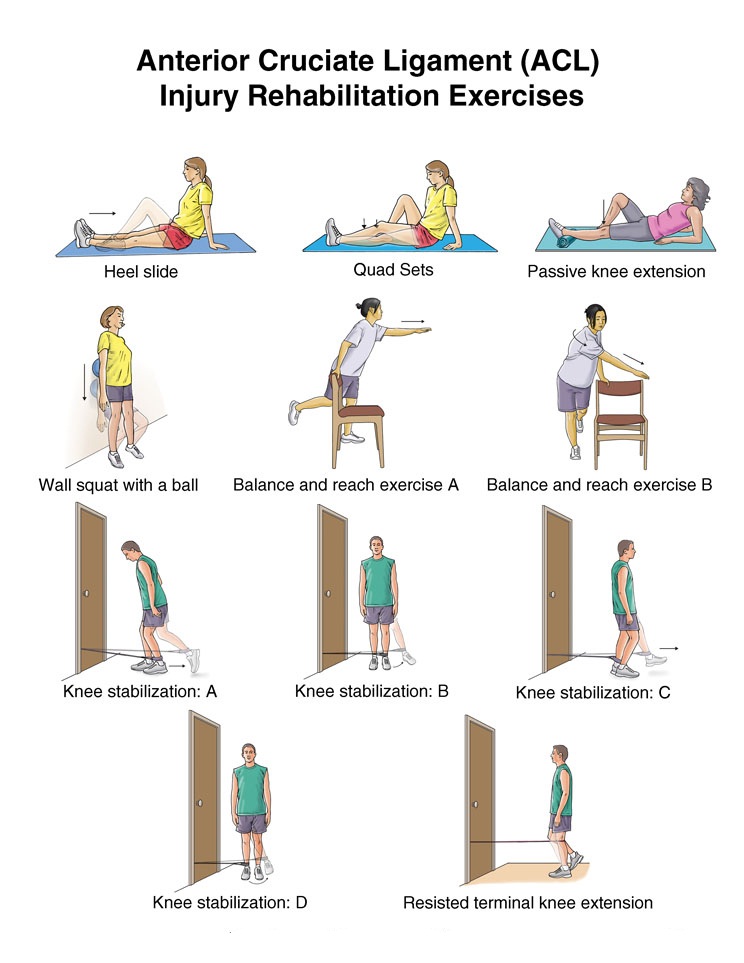 Anterior Cruciate Ligament (ACL) Injury Rehabilitation Exercises

Heel slide

Quad Sets

Passive knee extension

Wall squat with a ball

Balance and reach exercise A

Balance and reach exercise B

Knee stabilization: A

Knee stabilization: B

Knee stabilization: C

Knee stabilization: D

Resisted terminal knee extension